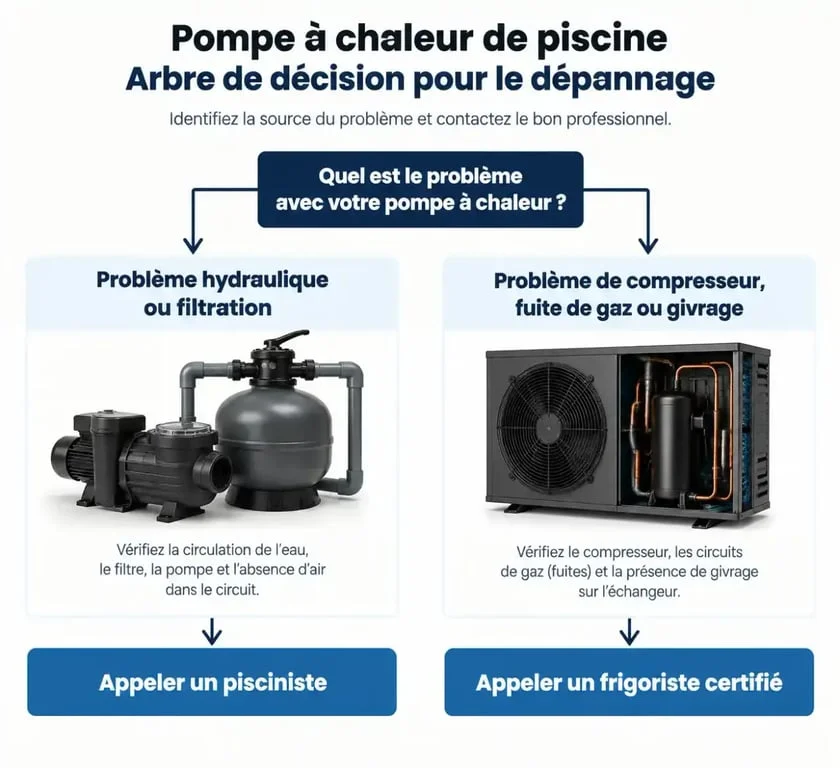 Pompe à chaleur de piscine
Arbre de décision pour le dépannage

Identifiez la source du problème et contactez le bon professionnel.

Quel est le problème avec votre pompe à chaleur ?

Problème hydraulique ou filtration

Vérifiez la circulation de l'eau, le filtre, la pompe et l'absence d'air dans le circuit.

Appeler un pisciniste

Problème de compresseur, fuite de gaz ou givrage

Vérifiez le compresseur, les circuits de gaz (fuites) et la présence de givrage sur l'échangeur.

Appeler un frigoriste certifié